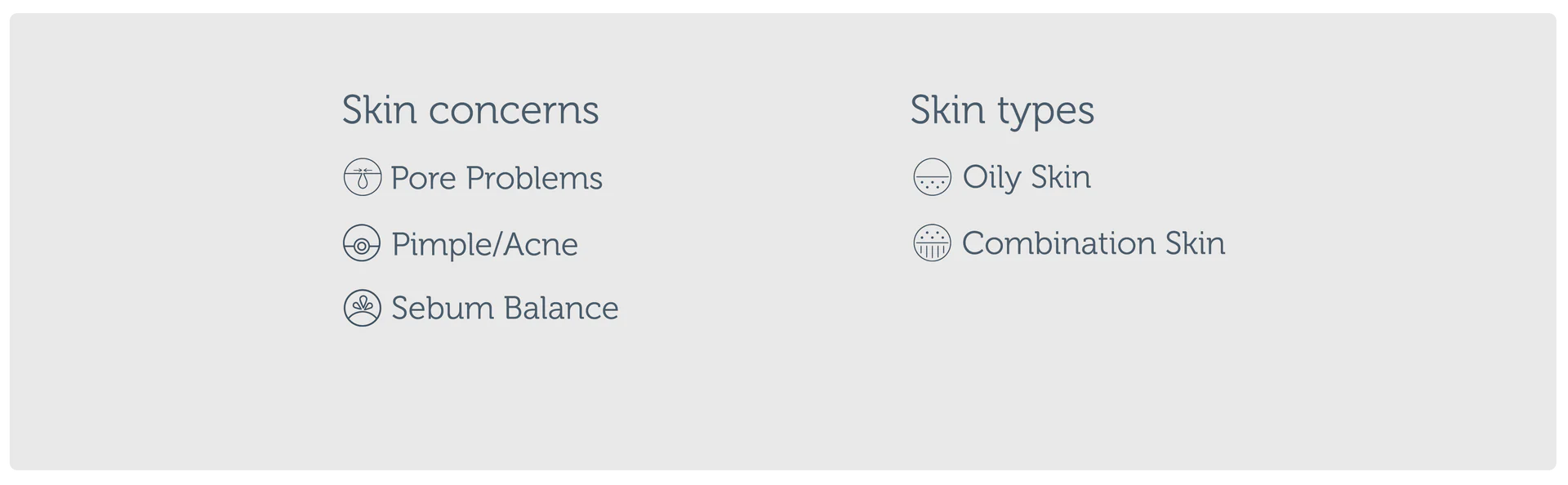 Skin concerns

Pore Problems

Pimple/Acne

Sebum Balance

Skin types

Oily Skin

Combination Skin