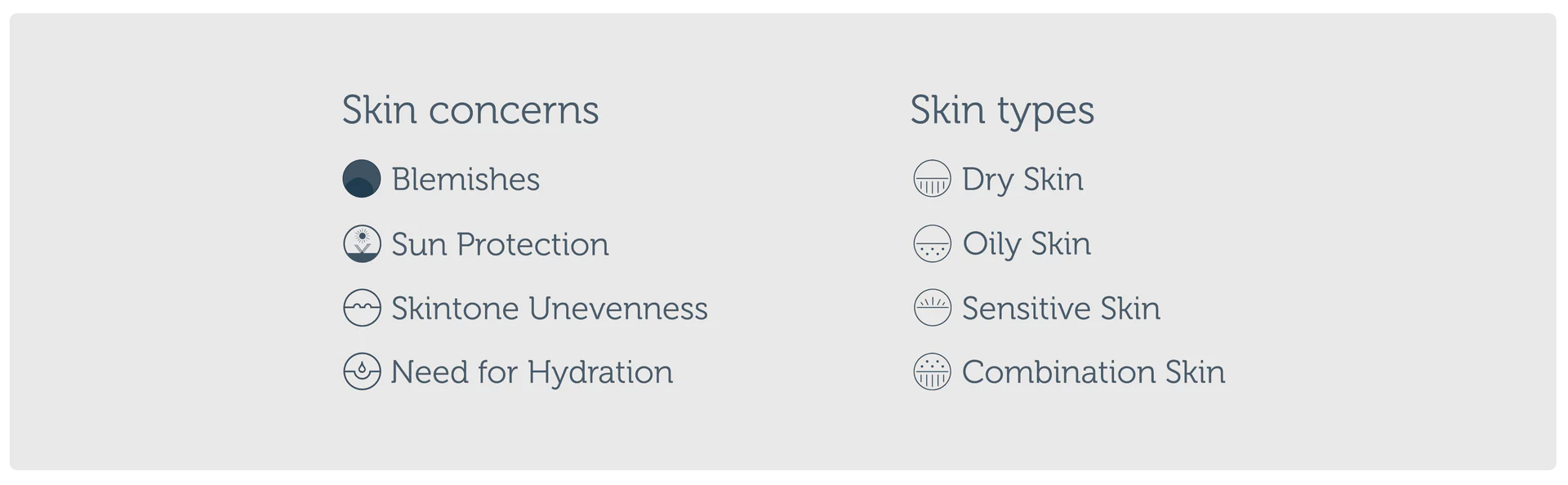 Skin concerns

Blemishes

Sun Protection

Skintone Unevenness

Need for Hydration

Skin types

Dry Skin

Oily Skin

Sensitive Skin

Combination Skin